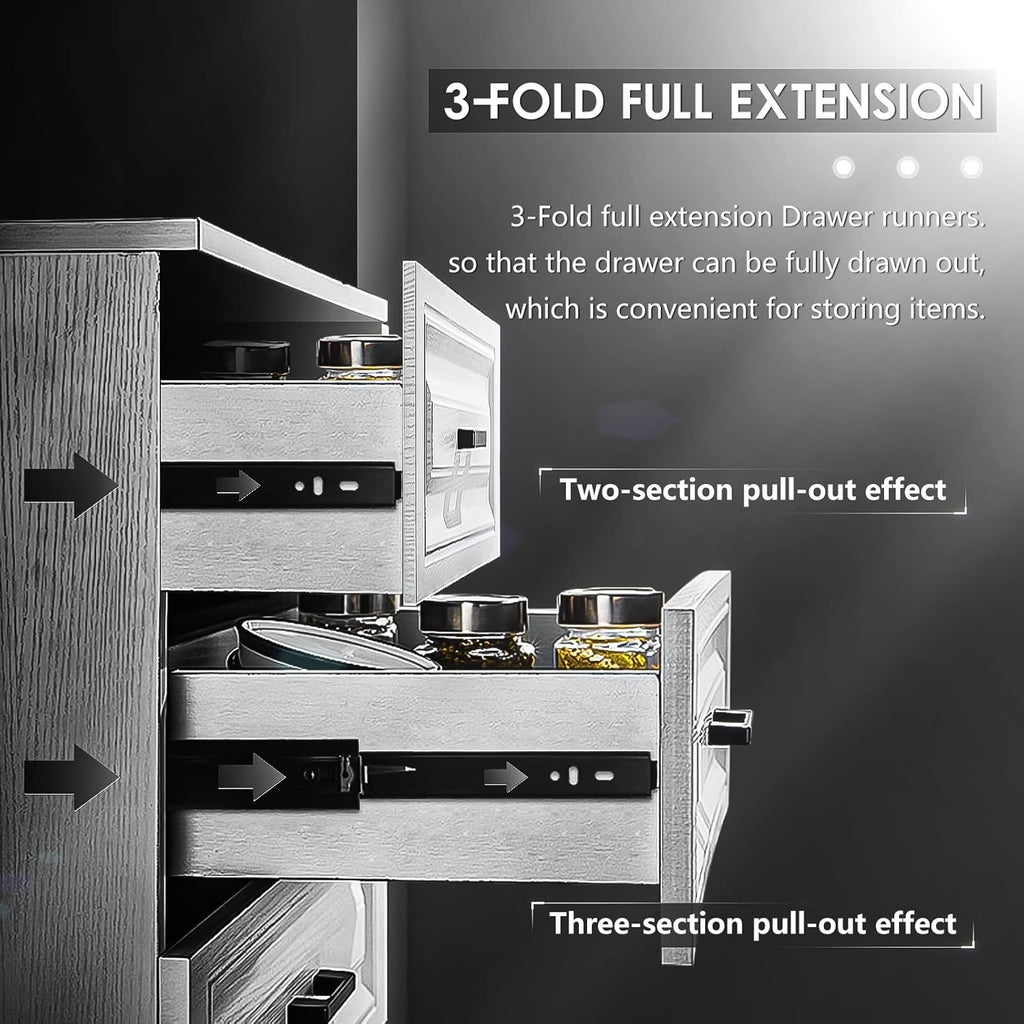 3-FOLD FULL EXTENSION

3-Fold full extension Drawer runners. so that the drawer can be fully drawn out, which is convenient for storing items.

Two-section pull-out effect

Three-section pull-out effect