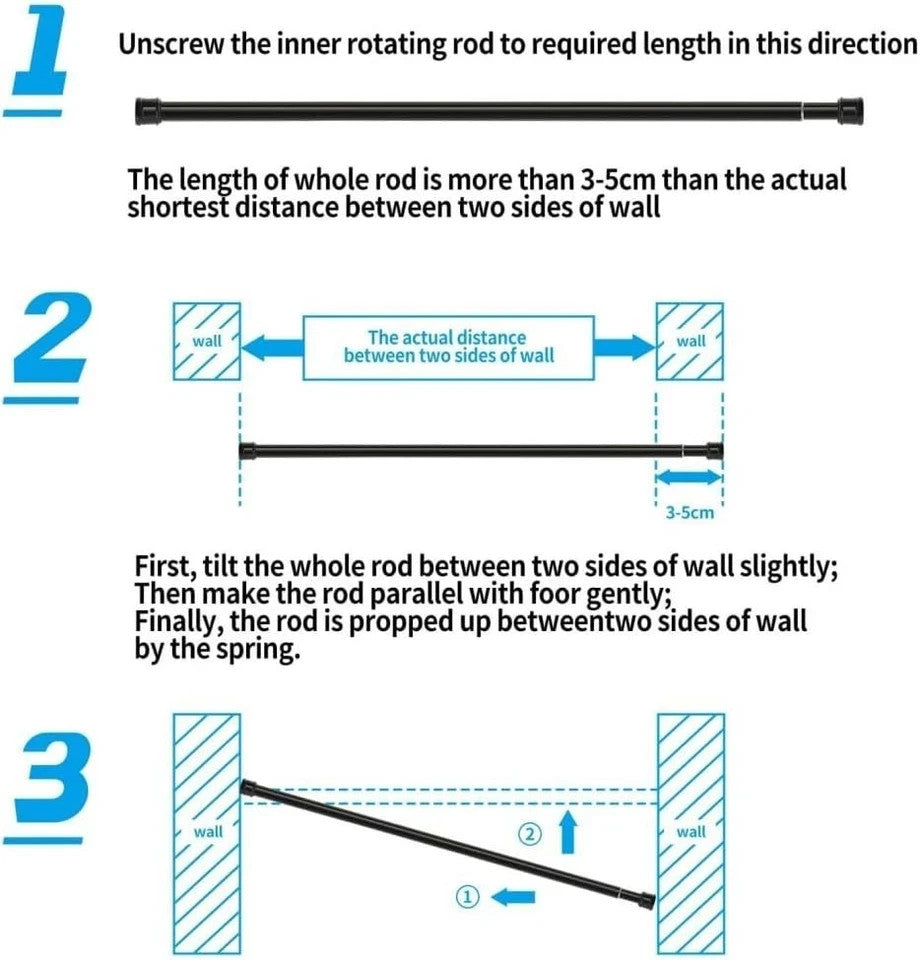 1

Unscrew the inner rotating rod to required length in this direction

The length of whole rod is more than 3-5cm than the actual shortest distance between two sides of wall

2

wall

The actual distance between two sides of wall

wall

3-5cm

First, tilt the whole rod between two sides of wall slightly;
Then make the rod parallel with foor gently;
Finally, the rod is propped up betweentwo sides of wall by the spring.

3

wall

② 

① 

wall